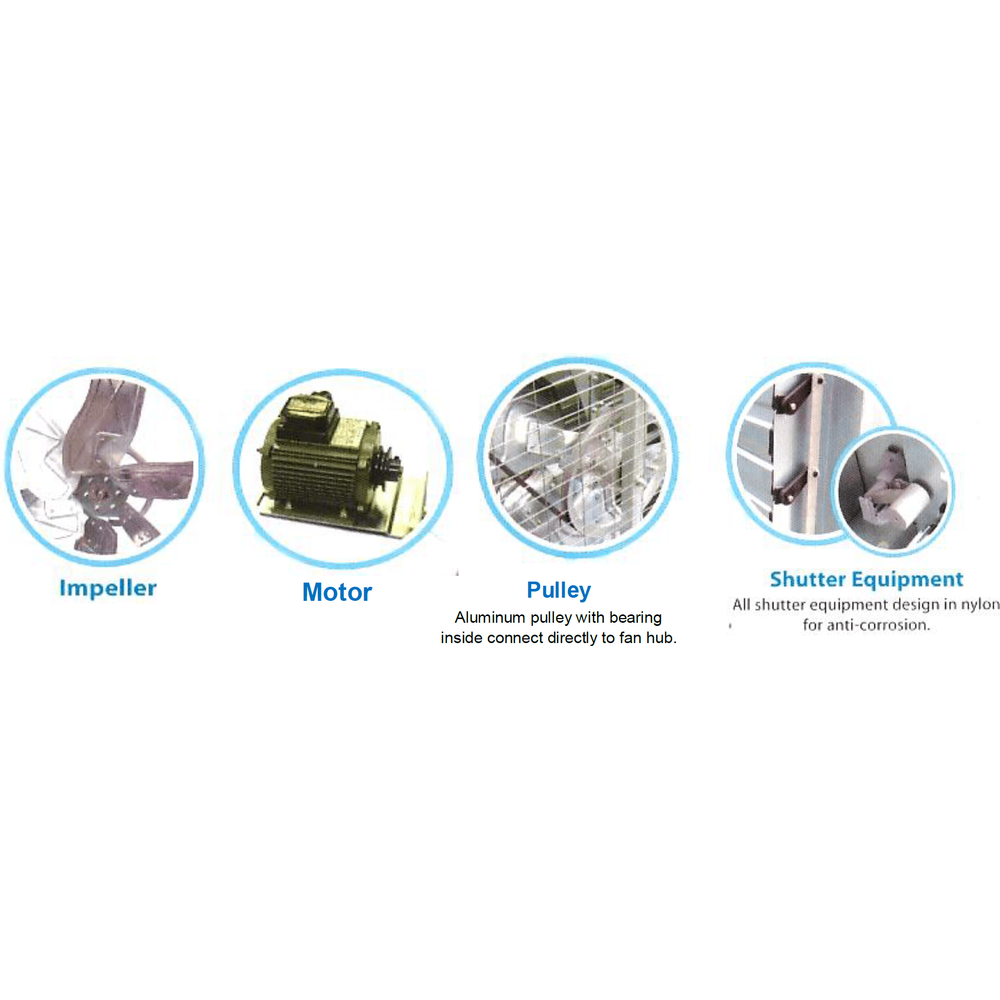 Impeller

Motor

Pulley
Aluminum pulley with bearing inside connect directly to fan hub.

Shutter Equipment
All shutter equipment design in nylon for anti-corrosion.